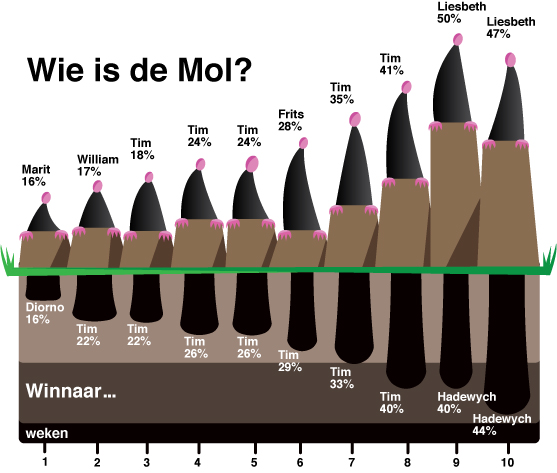 Wie is de Mol?

Marit
16%

William
17%

Tim
18%

Tim
24%

Tim
24%

Frits
28%

Tim
35%

Tim
41%

Liesbeth
50%

Liesbeth
47%

Diorno
16%

Tim
22%

Tim
22%

Tim
26%

Tim
26%

Tim
29%

Tim
33%

Tim
40%

Hadewych
40%

Hadewych
44%

Winnaar...

weken

1 2 3 4 5 6 7 8 9 10