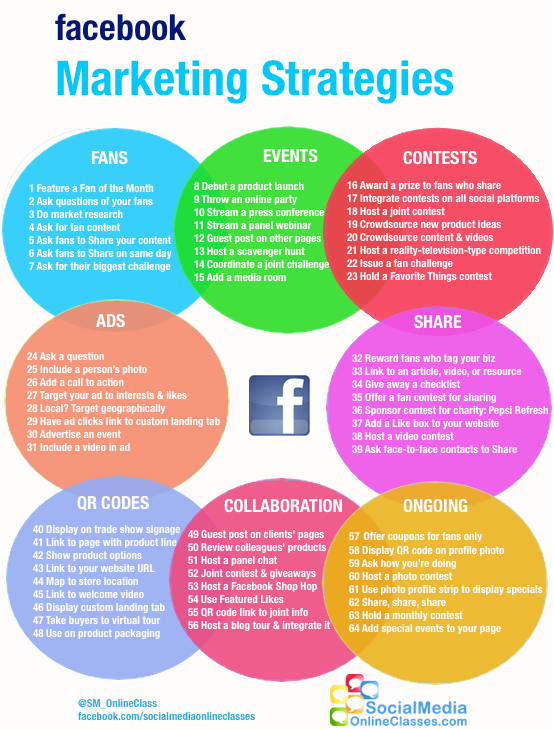 facebook
Marketing Strategies

FANS
1 Feature a Fan of the Month
2 Ask questions of your fans
3 Do market research
4 Ask for fan content
5 Ask fans to Share your content
6 Ask fans to Share on same day
7 Ask for their biggest challenge

EVENTS
8 Debut a product launch
9 Throw an online party
10 Stream a press conference
11 Stream a panel webinar
12 Guest post on other pages
13 Host a scavenger hunt
14 Coordinate a joint challenge
15 Add a media room

CONTESTS
16 Award a prize to fans who share
17 Integrate contests on all social platforms
18 Host a joint contest
19 Crowdsource new product ideas
20 Crowdsource content & videos
21 Host a reality-television-type competition
22 Issue a fan challenge
23 Hold a Favorite Things contest

ADS
24 Ask a question
25 Include a person's photo
26 Add a call to action
27 Target your ad to interests & likes
28 Local? Target geographically
29 Have ad clicks link to custom landing tab
30 Advertise an event
31 Include a video in ad

f

SHARE
32 Reward fans who tag your biz
33 Link to an article, video, or resource
34 Give away a checklist
35 Offer a fan contest for sharing
36 Sponsor contest for charity: Pepsi Refresh
37 Add a Like box to your website
38 Host a video contest
39 Ask face-to-face contacts to Share

QR CODES
40 Display on trade show signage
41 Link to page with product line
42 Show product options
43 Link to your website URL
44 Map to store location
45 Link to welcome video
46 Display custom landing tab
47 Take buyers to virtual tour
48 Use on product packaging

COLLABORATION
49 Guest post on clients' pages
50 Review colleagues' products
51 Host a panel chat
52 Joint contest & giveaways
53 Host a Facebook Shop Hop
54 Use Featured Likes
55 QR code link to joint info
56 Host a blog tour & integrate it

ONGOING
57 Offer coupons for fans only
58 Display QR code on profile photo
59 Ask how you're doing
60 Host a photo contest
61 Use photo profile strip to display specials
62 Share, share, share
63 Hold a monthly contest
64 Add special events to your page

@SM_OnlineClass
facebook.com/socialmediaonlineclasses

SocialMedia
OnlineClasses.com