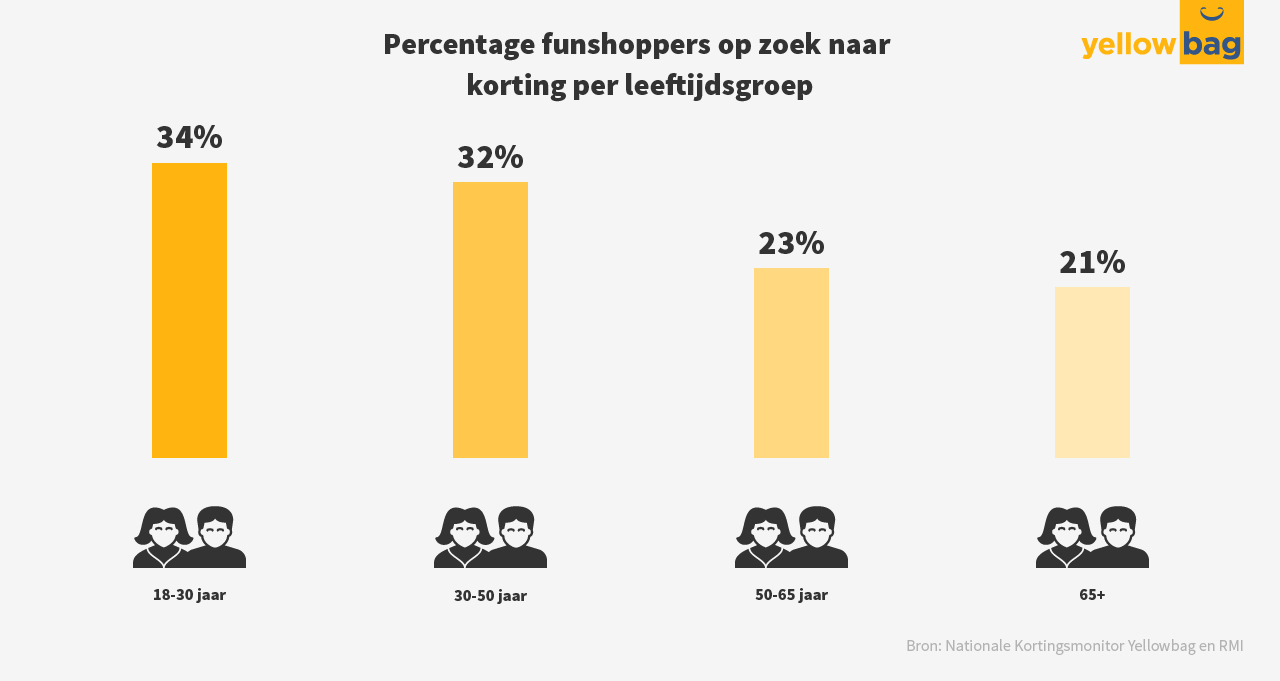 Percentage funshoppers op zoek naar korting per leeftijdsgroep

yellow bag

34%

32%

23%

21%

18-30 jaar

30-50 jaar

50-65 jaar

65+

Bron: Nationale Kortingsmonitor Yellowbag en RMI