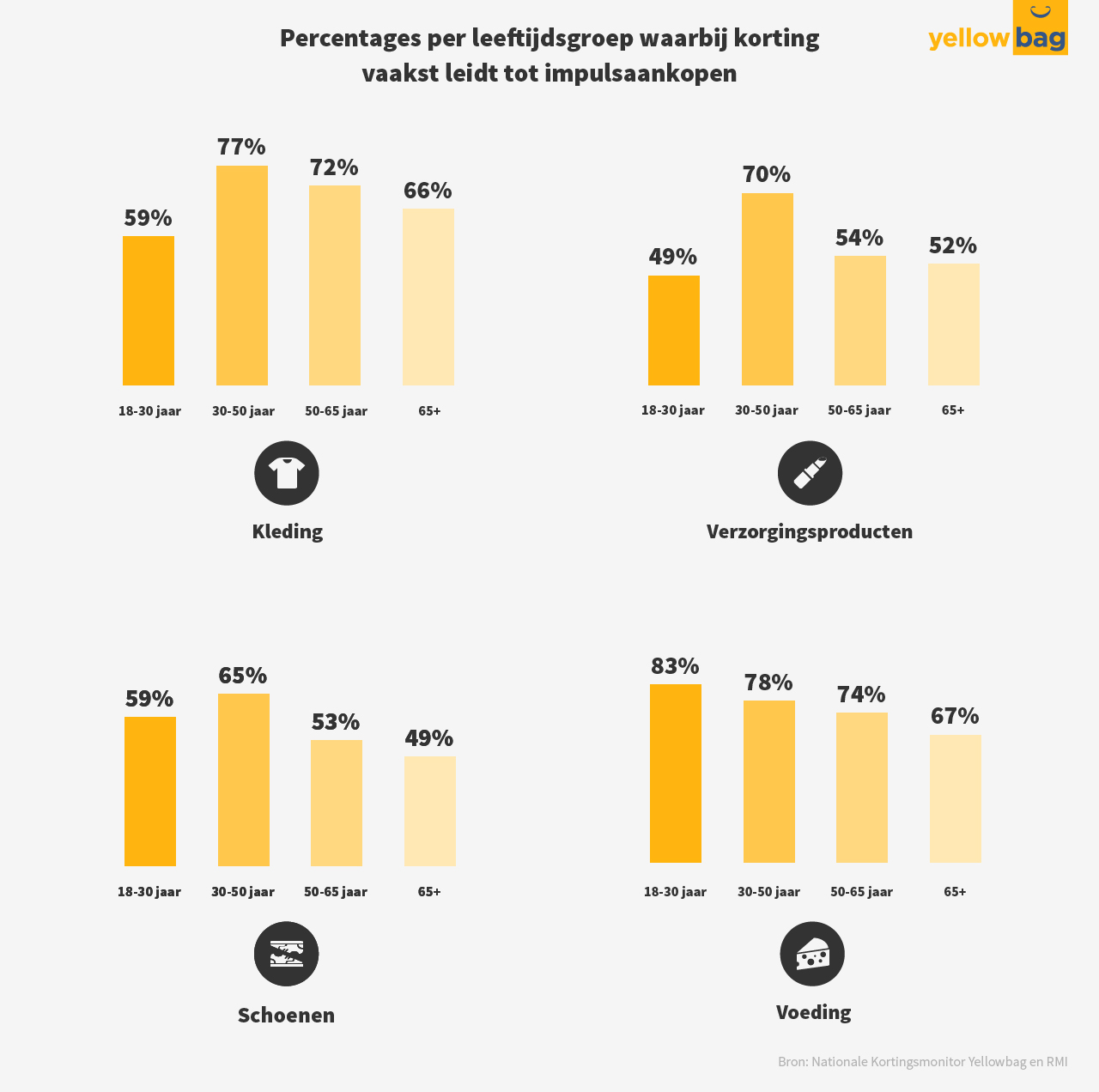 Percentages per leeftijdsgroep waarbij korting vaakst leidt tot impulsaankopen

yellow bag

59%
77%
72%
66%

18-30 jaar
30-50 jaar
50-65 jaar
65+

Kleding

49%
70%
54%
52%

18-30 jaar
30-50 jaar
50-65 jaar
65+

Verzorgingsproducten

59%
65%
53%
49%

18-30 jaar
30-50 jaar
50-65 jaar
65+

Schoenen

83%
78%
74%
67%

18-30 jaar
30-50 jaar
50-65 jaar
65+

Voeding

Bron: Nationale Kortingsmonitor Yellowbag en RMI