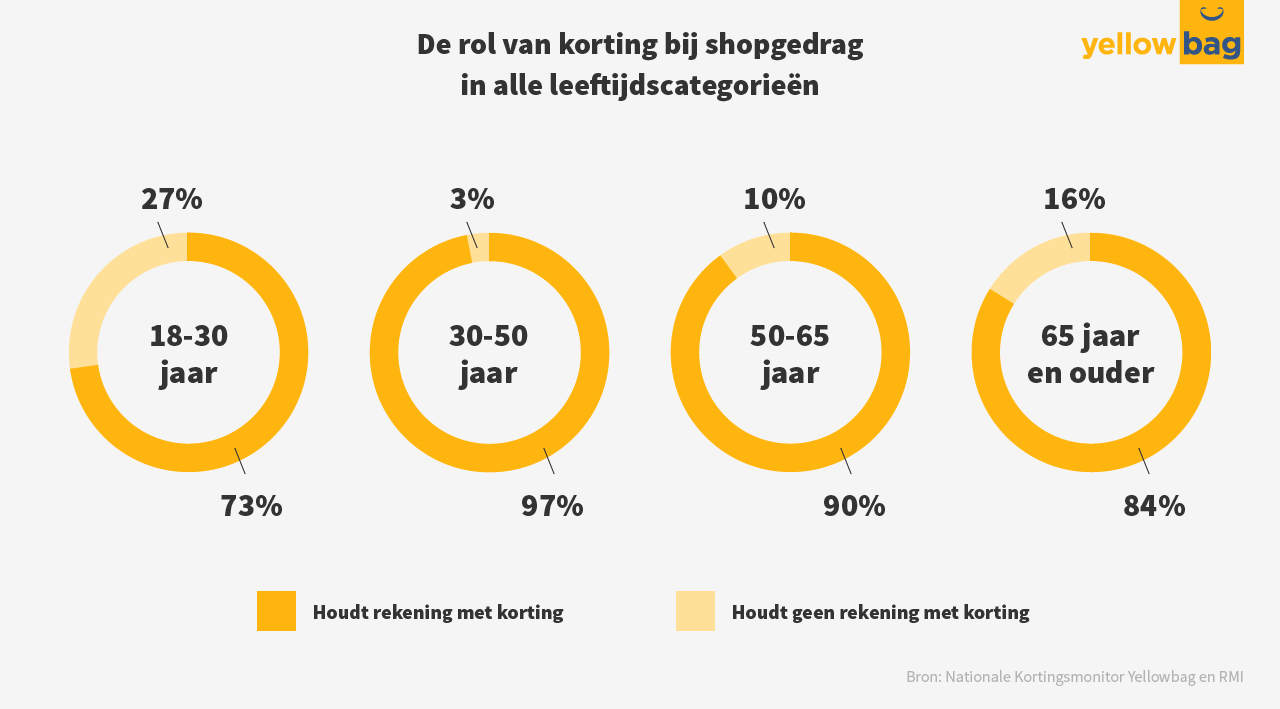 De rol van korting bij shopgedrag
in alle leeftijdscategorieën

yellow bag

27%
18-30
jaar
73%

3%
30-50
jaar
97%

10%
50-65
jaar
90%

16%
65 jaar
en ouder
84%

Houdt rekening met korting
Houdt geen rekening met korting

Bron: Nationale Kortingsmonitor Yellowbag en RMI