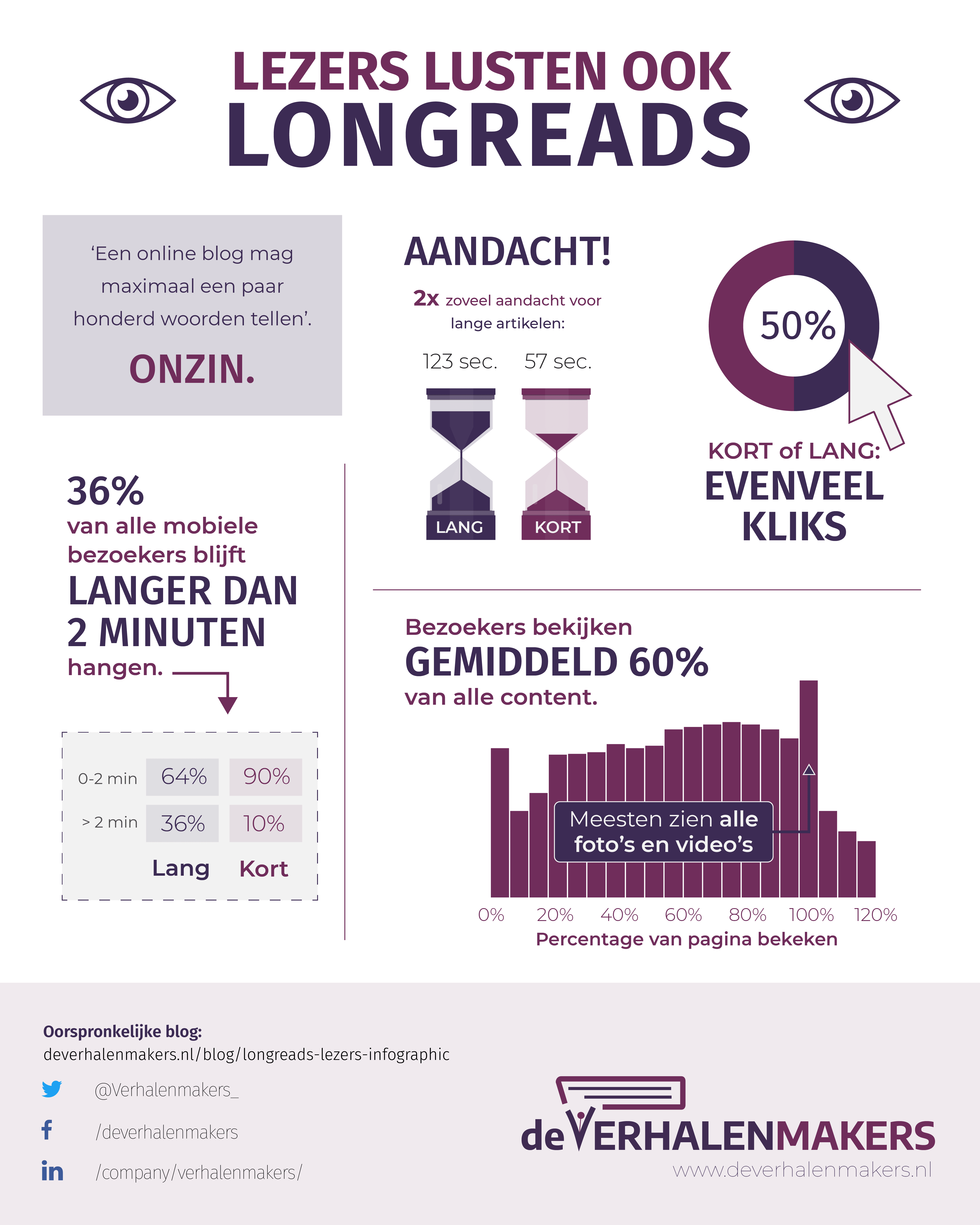 LEZERS LUSTEN OOK
LONGREADS

'Een online blog mag maximaal een paar honderd woorden tellen'.

ONZIN.

AANDACHT!

2x zoveel aandacht voor lange artikelen:

123 sec. 57 sec.

LANG KORT

50%

KORT of LANG:
EVENVEEL KLIKS

36%
van alle mobiele bezoekers blijft
LANGER DAN 2 MINUTEN
hangen.

| | | |
|---|---|---|
| 0-2 min | 64% | 90% |
| > 2 min | 36% | 10% |
| | Lang | Kort |

Bezoekers bekijken
GEMIDDELD 60%
van alle content.

Meesten zien alle foto's en video's

0% 20% 40% 60% 80% 100% 120%
Percentage van pagina bekeken

Oorspronkelijke blog:
deverhalenmakers.nl/blog/longreads-lezers-infographic

@Verhalenmakers_

/deverhalenmakers

/company/verhalenmakers/

de VERHALENMAKERS
www.deverhalenmakers.nl