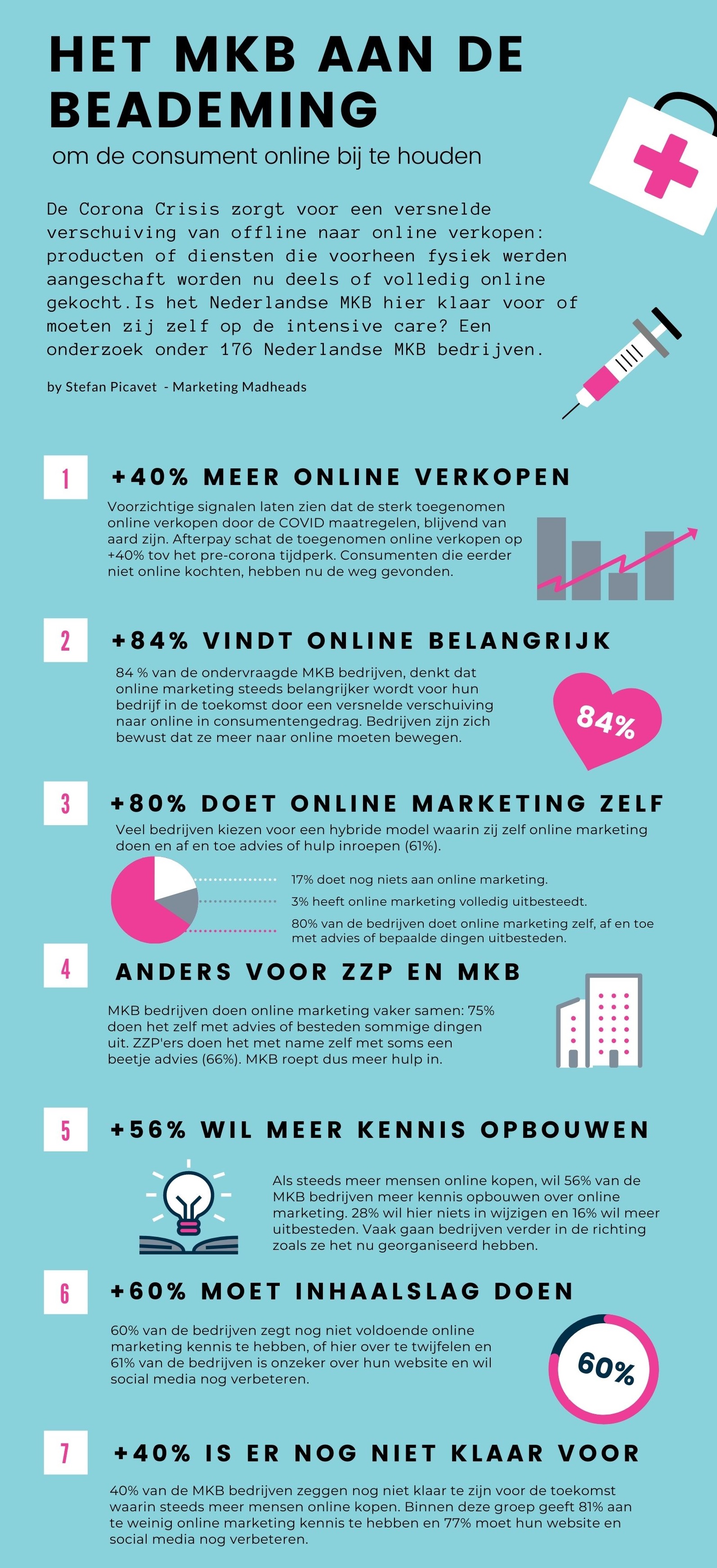 HET MKB AAN DE BEADEMING

om de consument online bij te houden

De Corona Crisis zorgt voor een versnelde verschuiving van offline naar online verkopen: producten of diensten die voorheen fysiek werden aangeschaft worden nu deels of volledig online gekocht.Is het Nederlandse MKB hier klaar voor of moeten zij zelf op de intensive care? Een onderzoek onder 176 Nederlandse MKB bedrijven.

by Stefan Picavet - Marketing Madheads

1

+40% MEER ONLINE VERKOPEN

Voorzichtige signalen laten zien dat de sterk toegenomen online verkopen door de COVID maatregelen, blijvend van aard zijn. Afterpay schat de toegenomen online verkopen op +40% tov het pre-corona tijdperk. Consumenten die eerder niet online kochten, hebben nu de weg gevonden.

2

+84% VINDT ONLINE BELANGRIJK

84 % van de ondervraagde MKB bedrijven, denkt dat online marketing steeds belangrijker wordt voor hun bedrijf in de toekomst door een versnelde verschuiving naar online in consumentengedrag. Bedrijven zijn zich bewust dat ze meer naar online moeten bewegen.

84%

3

+80% DOET ONLINE MARKETING ZELF

Veel bedrijven kiezen voor een hybride model waarin zij zelf online marketing doen en af en toe advies of hulp inroepen (61%).

17% doet nog niets aan online marketing.

3% heeft online marketing volledig uitbesteedt.

80% van de bedrijven doet online marketing zelf, af en toe met advies of bepaalde dingen uitbesteden.

4

ANDERS VOOR ZZP EN MKB

MKB bedrijven doen online marketing vaker samen: 75% doen het zelf met advies of besteden sommige dingen uit. ZZP'ers doen het met name zelf met soms een beetje advies (66%). MKB roept dus meer hulp in.

5

+56% WIL MEER KENNIS OPBOUWEN

Als steeds meer mensen online kopen, wil 56% van de MKB bedrijven meer kennis opbouwen over online marketing. 28% wil hier niets in wijzigen en 16% wil meer uitbesteden. Vaak gaan bedrijven verder in de richting zoals ze het nu georganiseerd hebben.

6

+60% MOET INHAALSLAG DOEN

60% van de bedrijven zegt nog niet voldoende online marketing kennis te hebben, of hier over te twijfelen en 61% van de bedrijven is onzeker over hun website en wil social media nog verbeteren.

60%

7

+40% IS ER NOG NIET KLAAR VOOR

40% van de MKB bedrijven zeggen nog niet klaar te zijn voor de toekomst waarin steeds meer mensen online kopen. Binnen deze groep geeft 81% aan te weinig online marketing kennis te hebben en 77% moet hun website en social media nog verbeteren.