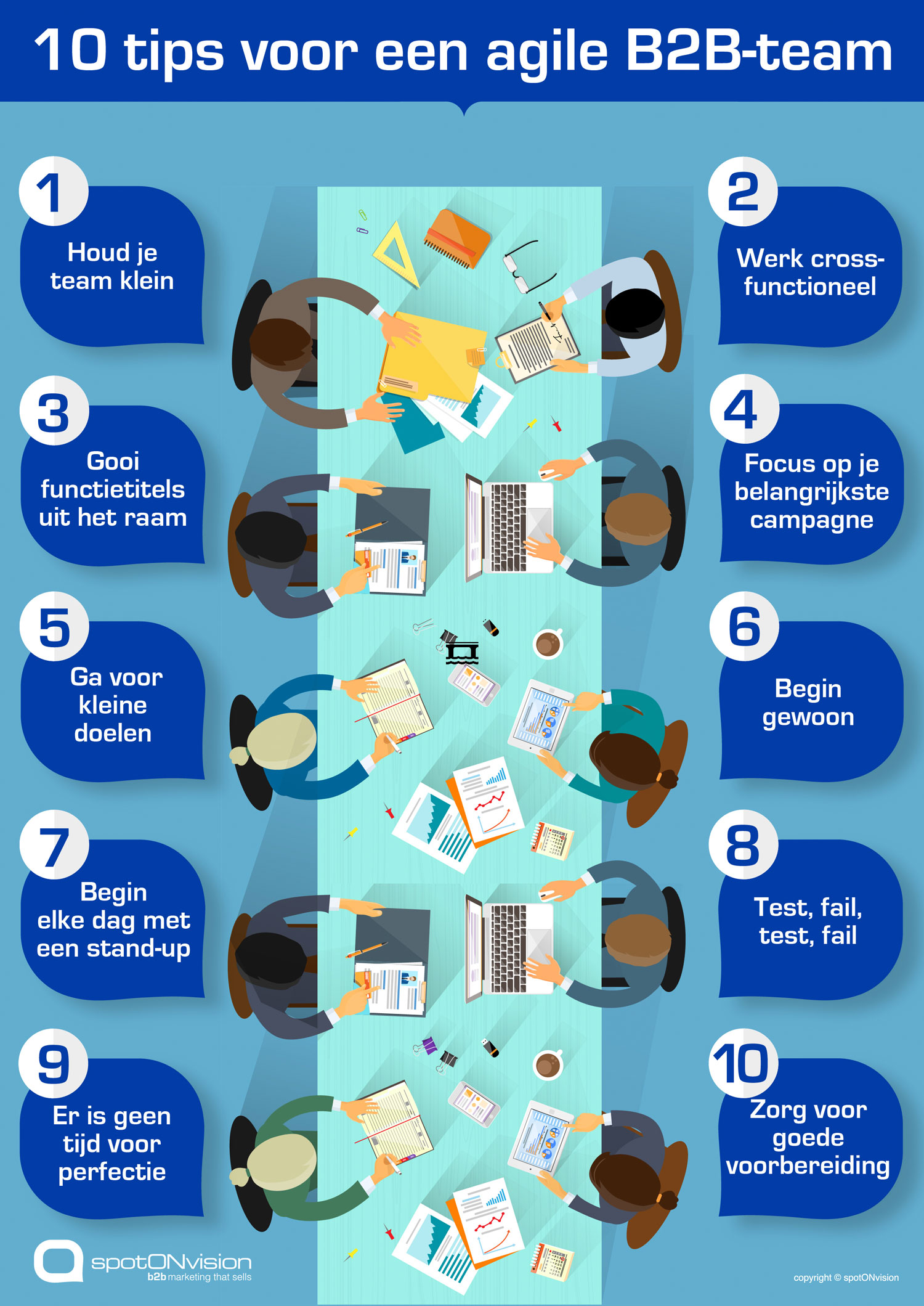 10 tips voor een agile B2B-team

1
Houd je team klein

2
Werk cross-functioneel

3
Gooi functietitels uit het raam

4
Focus op je belangrijkste campagne

5
Ga voor kleine doelen

6
Begin gewoon

7
Begin elke dag met een stand-up

8
Test, fail, test, fail

9
Er is geen tijd voor perfectie

10
Zorg voor goede voorbereiding

spotONvision
b2b marketing that sells

copyright © spotONvision