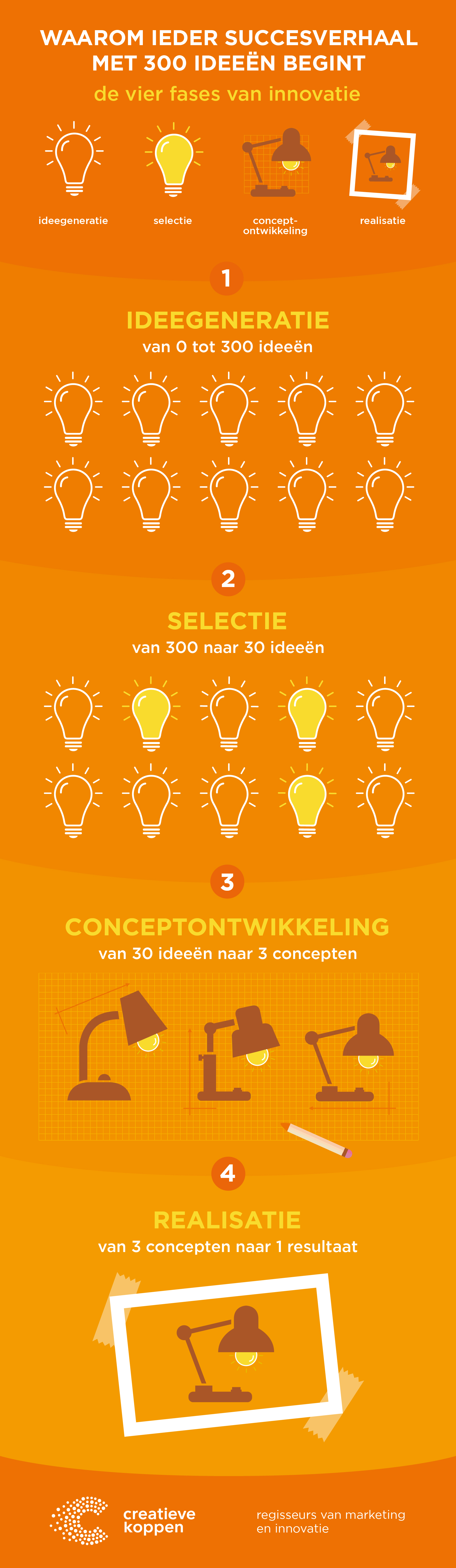 WAAROM IEDER SUCCESVERHAAL MET 300 IDEEËN BEGINT

de vier fases van innovatie

ideegeneratie

selectie

concept-ontwikkeling

realisatie

1

IDEEGENERATIE

van 0 tot 300 ideeën

2

SELECTIE

van 300 naar 30 ideeën

3

CONCEPTONTWIKKELING

van 30 ideeën naar 3 concepten

4

REALISATIE

van 3 concepten naar 1 resultaat

creatieve koppen

regisseurs van marketing en innovatie