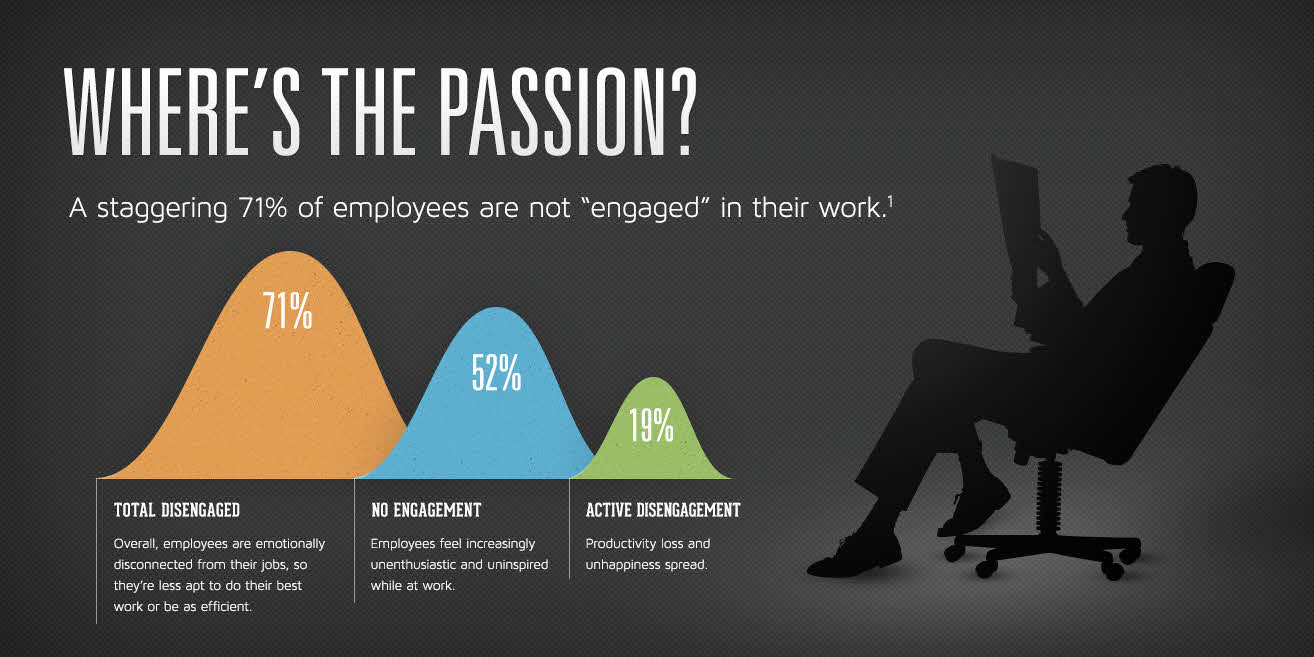 WHERE'S THE PASSION?

A staggering 71% of employees are not "engaged" in their work.$^1$

71%

52%

19%

TOTAL DISENGAGED

Overall, employees are emotionally disconnected from their jobs, so they're less apt to do their best work or be as efficient.

NO ENGAGEMENT

Employees feel increasingly unenthusiastic and uninspired while at work.

ACTIVE DISENGAGEMENT

Productivity loss and unhappiness spread.