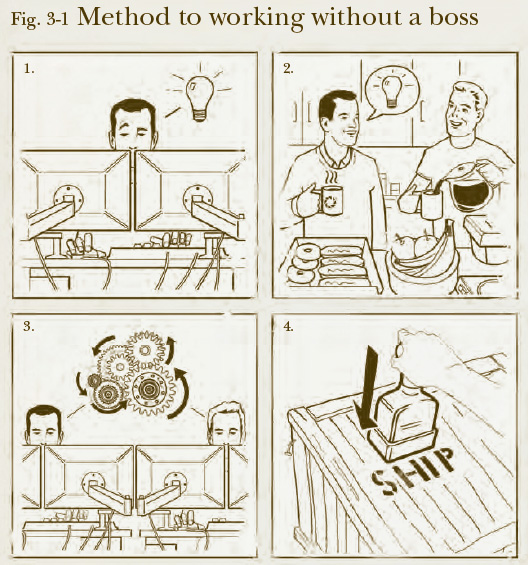 Fig. 3-1 Method to working without a boss

1.

2.

3.

4.

SHIP