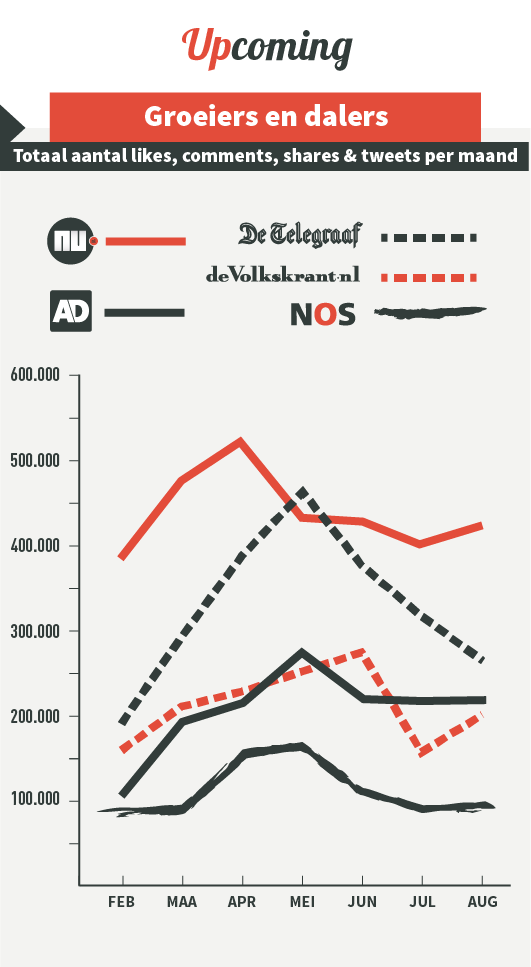 Upcoming

Groeiers en dalers

Totaal aantal likes, comments, shares & tweets per maand

nu

De Telegraaf

deVolkskrant.nl

AD

NOS

600.000

500.000

400.000

300.000

200.000

100.000

FEB MAA APR MEI JUN JUL AUG